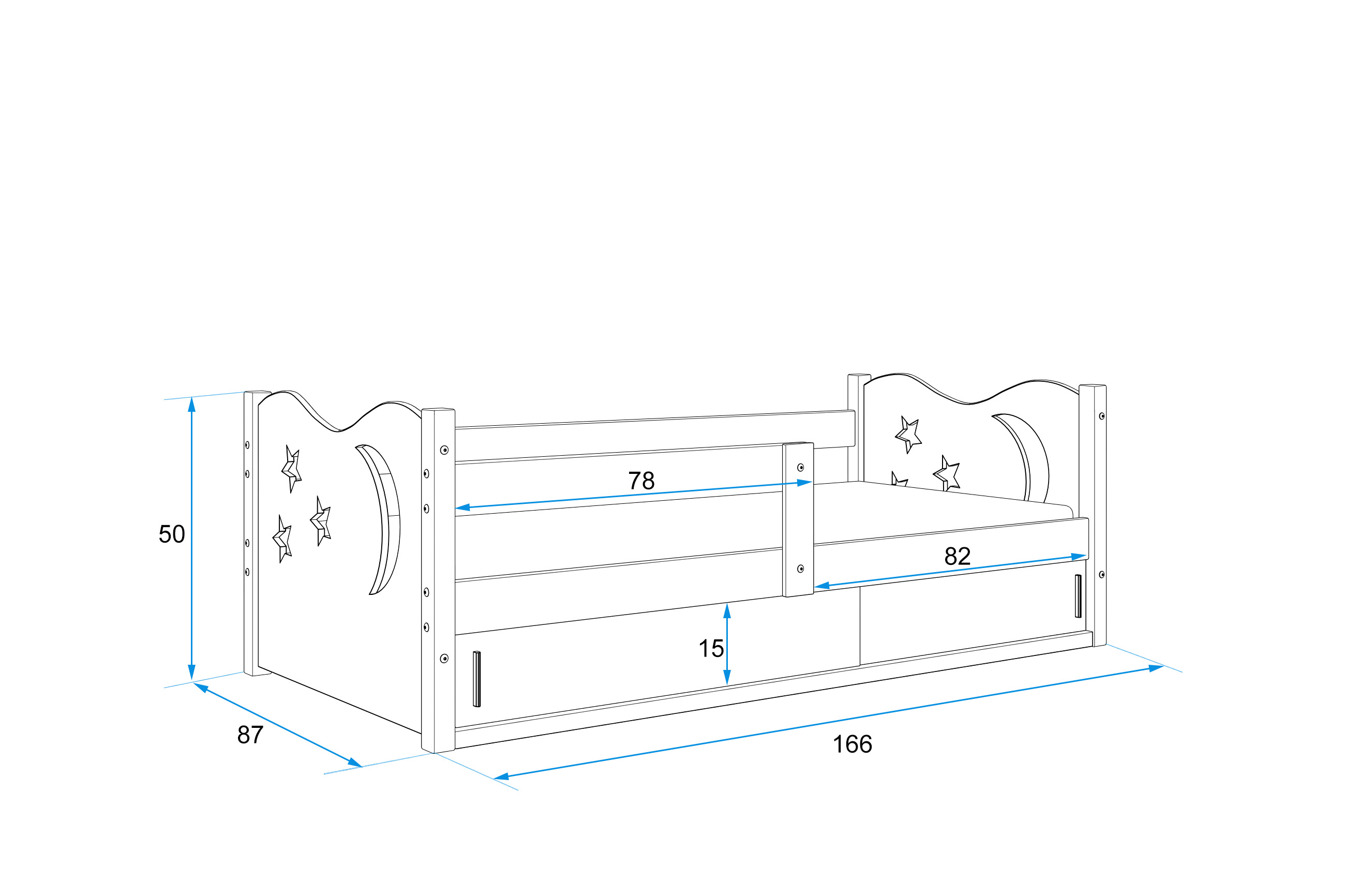 78

50

82

15

87

166